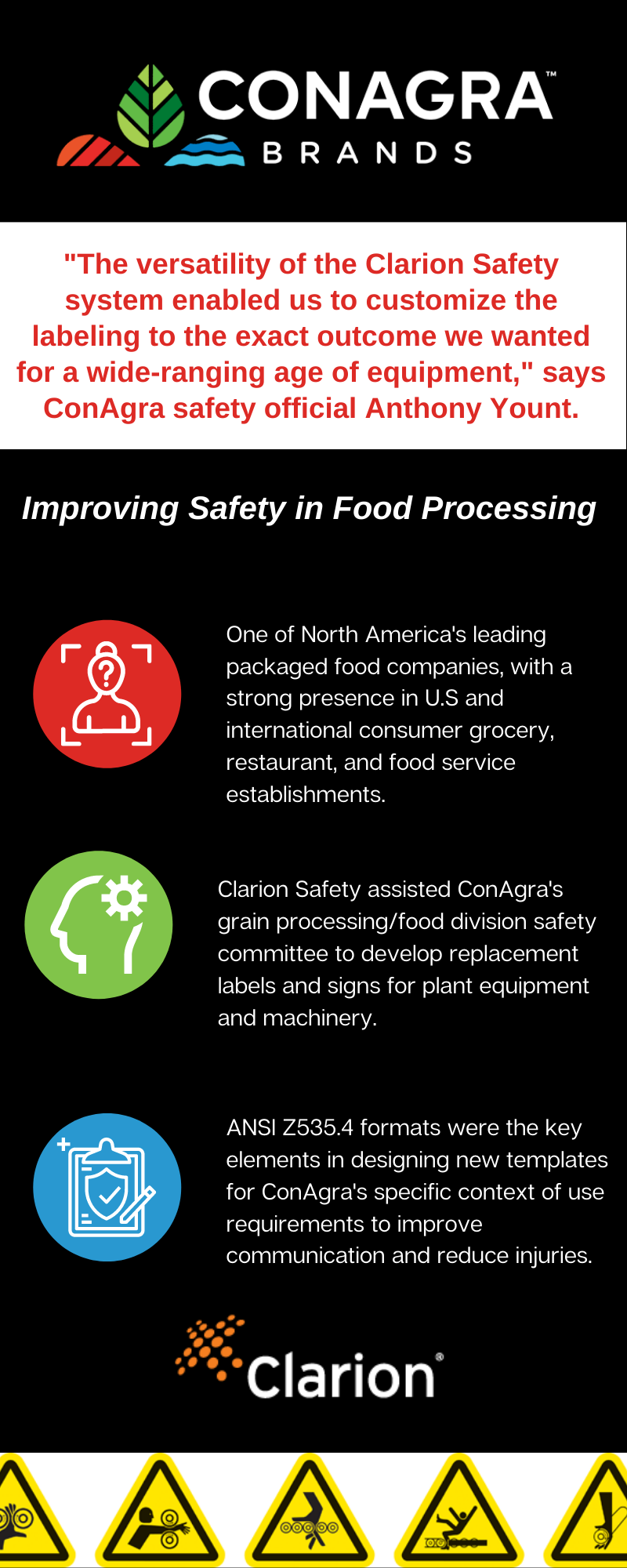 CONAGRA™
BRANDS

"The versatility of the Clarion Safety system enabled us to customize the labeling to the exact outcome we wanted for a wide-ranging age of equipment," says ConAgra safety official Anthony Yount.

Improving Safety in Food Processing

One of North America's leading packaged food companies, with a strong presence in U.S and international consumer grocery, restaurant, and food service establishments.

Clarion Safety assisted ConAgra's grain processing/food division safety committee to develop replacement labels and signs for plant equipment and machinery.

ANSI Z535.4 formats were the key elements in designing new templates for ConAgra's specific context of use requirements to improve communication and reduce injuries.

Clarion®