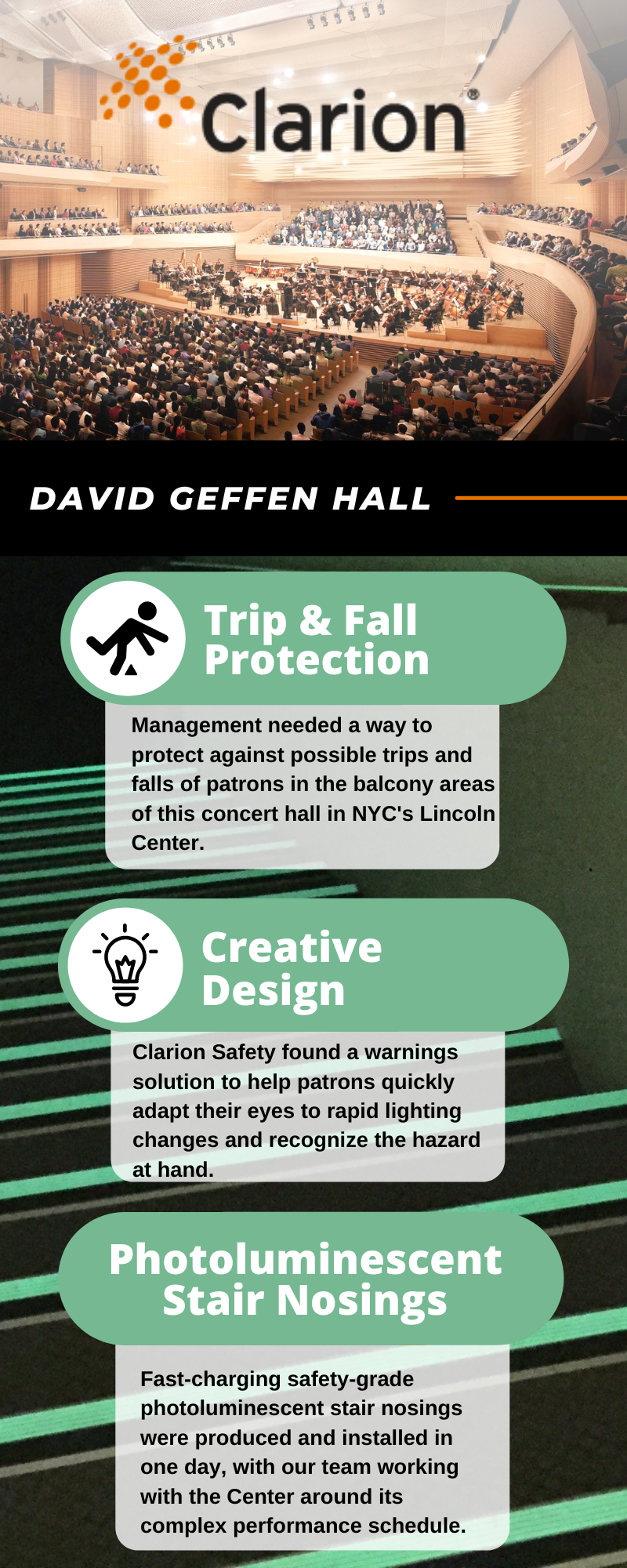 Clarion®

DAVID GEFFEN HALL

Trip & Fall Protection

Management needed a way to protect against possible trips and falls of patrons in the balcony areas of this concert hall in NYC's Lincoln Center.

Creative Design

Clarion Safety found a warnings solution to help patrons quickly adapt their eyes to rapid lighting changes and recognize the hazard at hand.

Photoluminescent Stair Nosings

Fast-charging safety-grade photoluminescent stair nosings were produced and installed in one day, with our team working with the Center around its complex performance schedule.